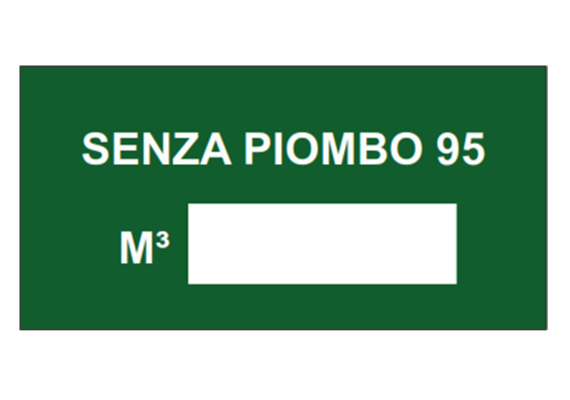 SENZA PIOMBO 95

$M^3$